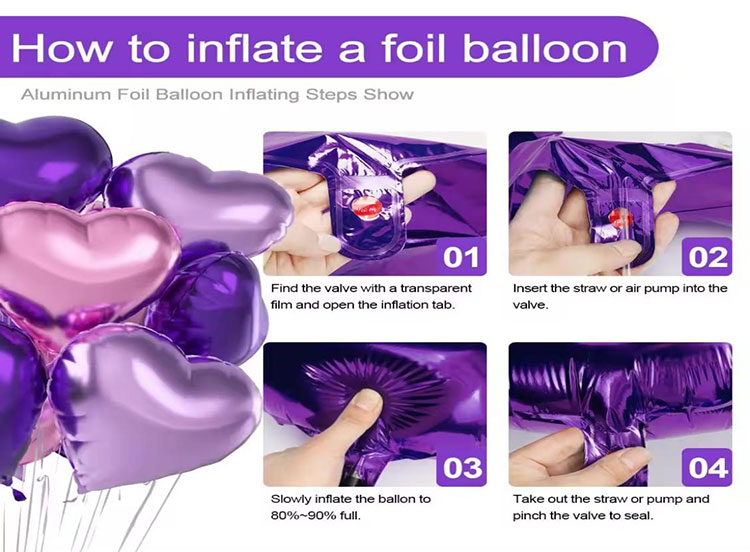 How to inflate a foil balloon

Aluminum Foil Balloon Inflating Steps Show

01

Find the valve with a transparent film and open the inflation tab.

02

Insert the straw or air pump into the valve.

03

Slowly inflate the ballon to 80%~90% full.

04

Take out the straw or pump and pinch the valve to seal.